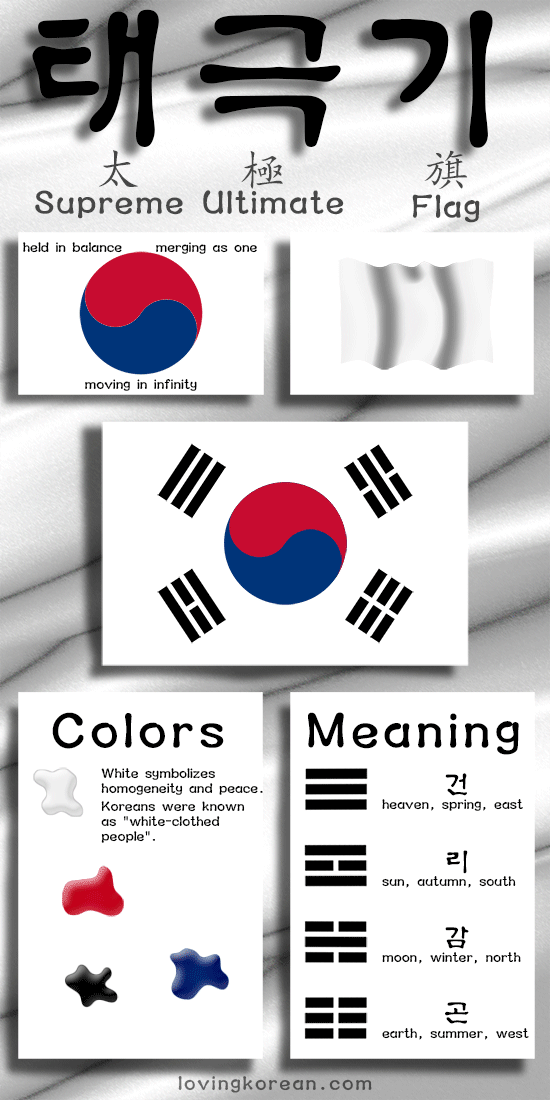 태극기

太 極 旗

Supreme Ultimate Flag

held in balance merging as one

moving in infinity

Colors

White symbolizes homogeneity and peace. Koreans were known as "white-clothed people".

Meaning

건
heaven, spring, east

리
sun, autumn, south

감
moon, winter, north

곤
earth, summer, west

lovingkorean.com